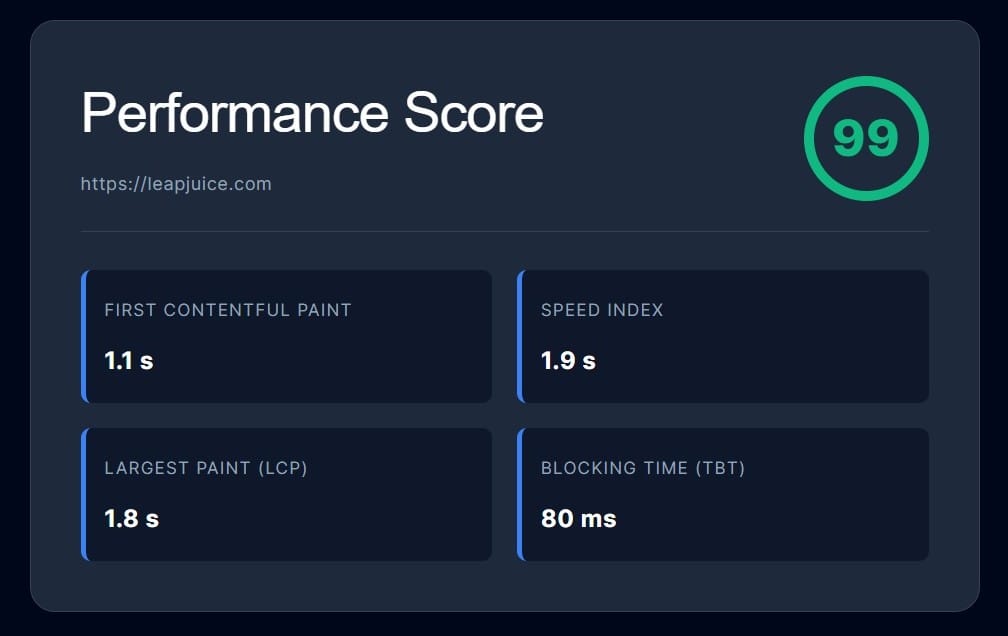 Performance Score

99

https://leapjuice.com

FIRST CONTENTFUL PAINT

1.1 s

SPEED INDEX

1.9 s

LARGEST PAINT (LCP)

1.8 s

BLOCKING TIME (TBT)

80 ms